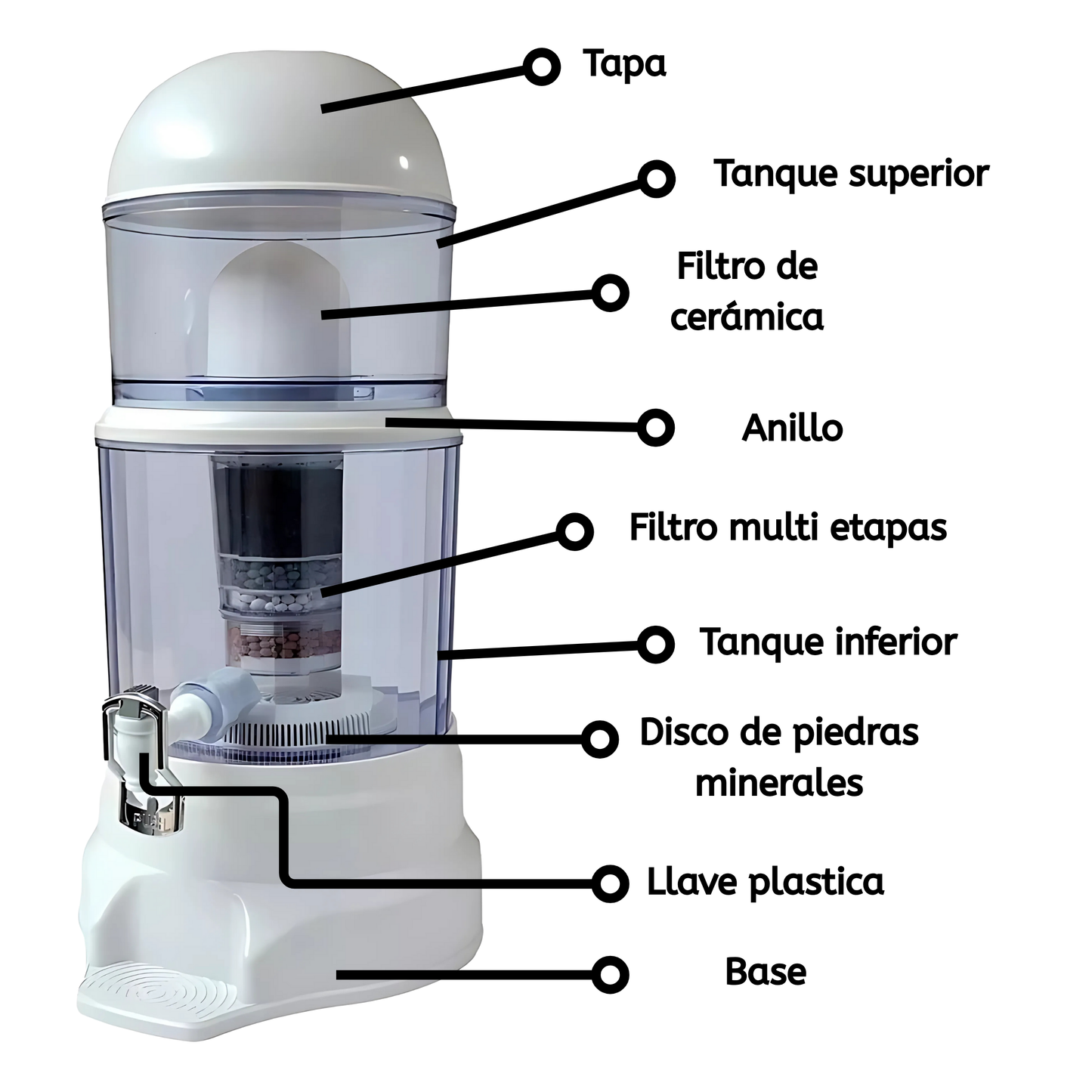 Tapa

Tanque superior

Filtro de cerámica

Anillo

Filtro multi etapas

Tanque inferior

Disco de piedras minerales

Llave plastica

Base