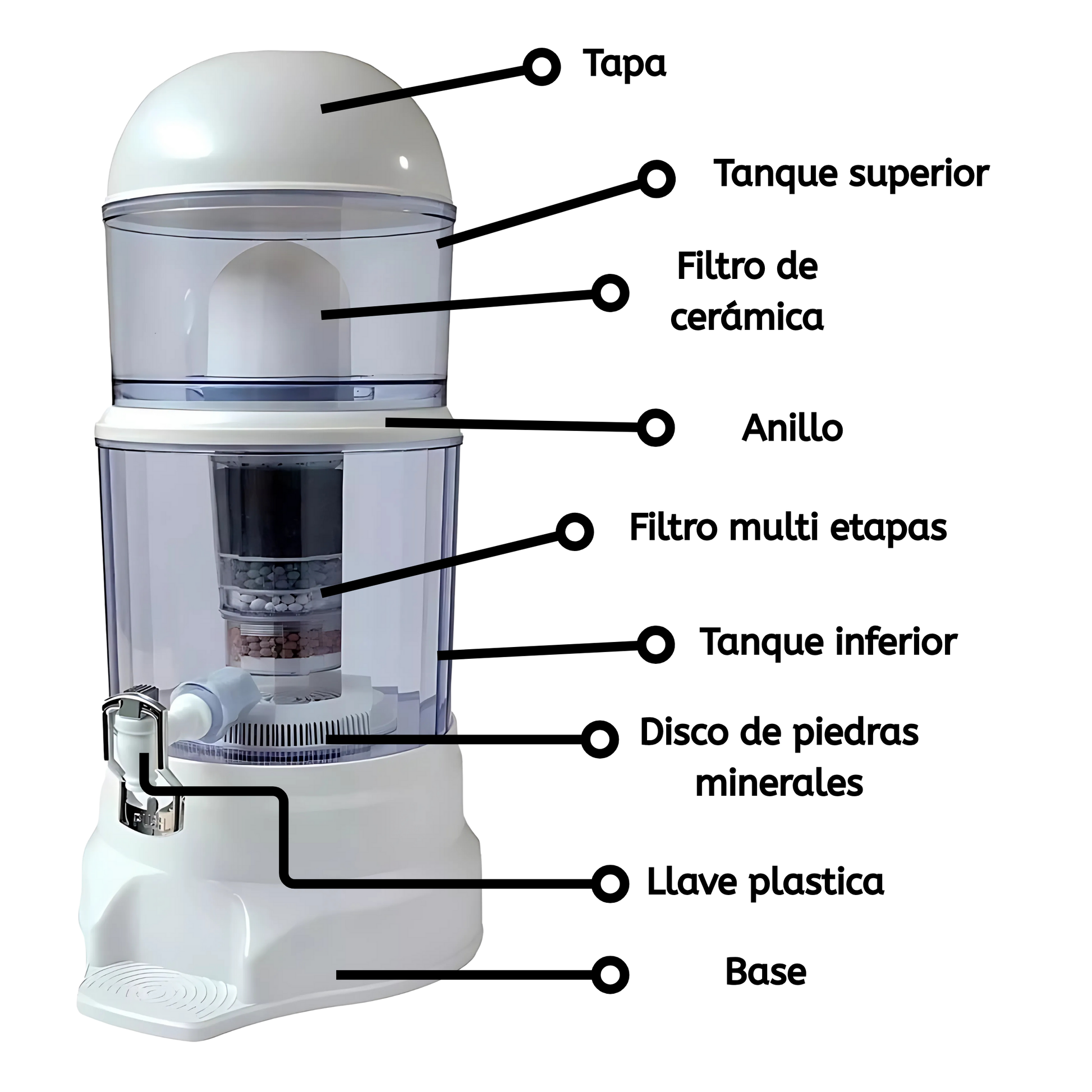 Tapa

Tanque superior

Filtro de cerámica

Anillo

Filtro multi etapas

Tanque inferior

Disco de piedras minerales

PUSH

Llave plastica

Base