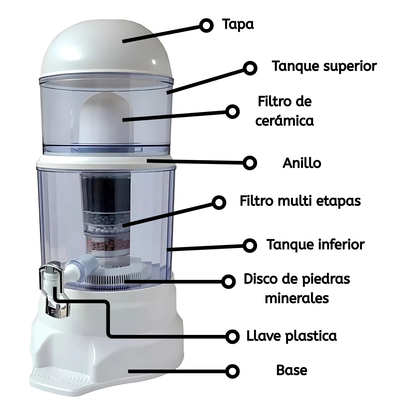 Tapa

Tanque superior

Filtro de cerámica

Anillo

Filtro multi etapas

Tanque inferior

Disco de piedras minerales

Llave plastica

Base