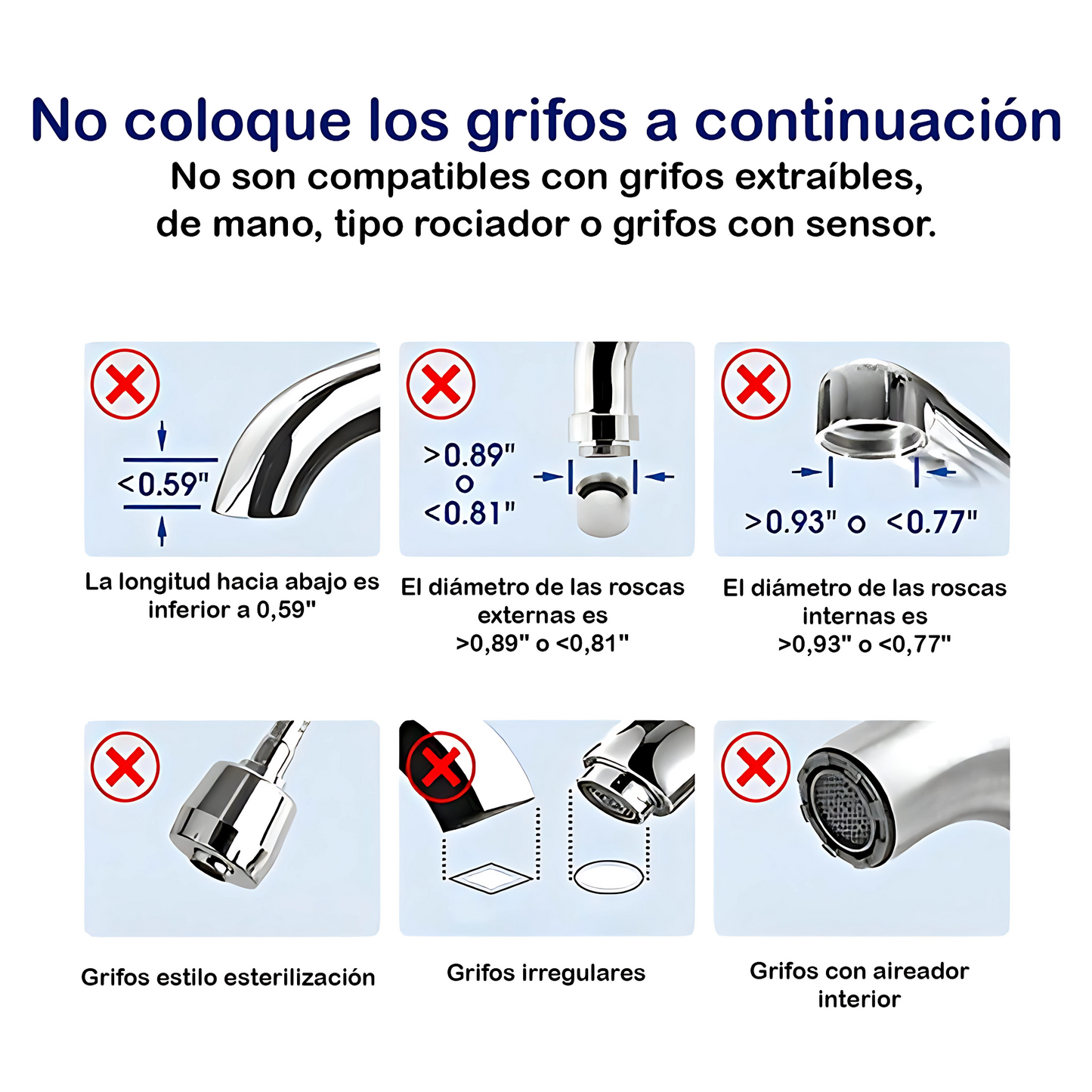 No coloque los grifos a continuación

No son compatibles con grifos extraíbles, de mano, tipo rociador o grifos con sensor.

<0.59"

La longitud hacia abajo es inferior a 0,59"

>0.89"
o
<0.81"

El diámetro de las roscas externas es >0,89" o <0,81"

>0.93" o <0.77"

El diámetro de las roscas internas es >0,93" o <0,77"

Grifos estilo esterilización

Grifos irregulares

Grifos con aireador interior