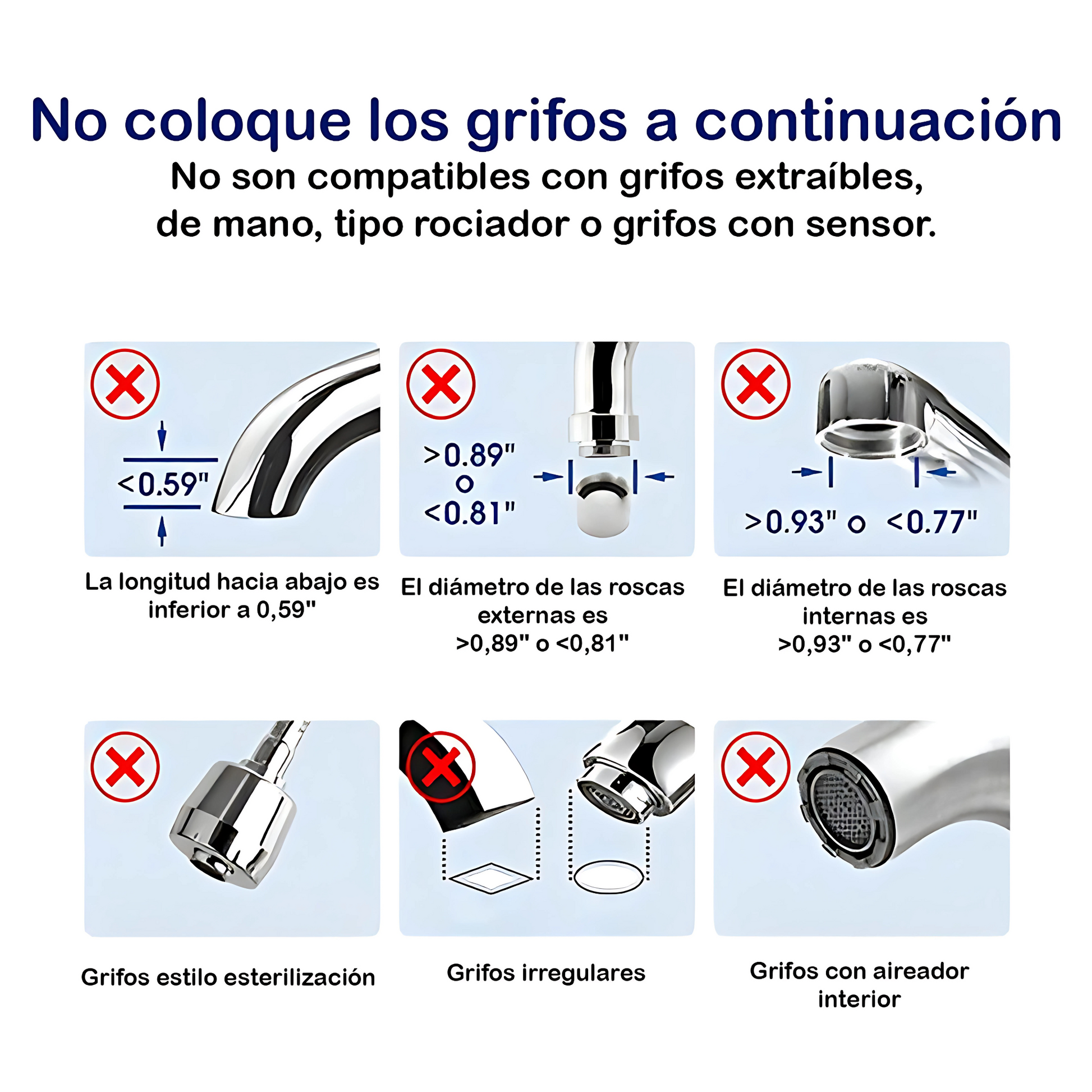 No coloque los grifos a continuación

No son compatibles con grifos extraíbles, de mano, tipo rociador o grifos con sensor.

<0.59"

La longitud hacia abajo es inferior a 0,59"

>0.89"
o
<0.81"

El diámetro de las roscas externas es >0,89" o <0,81"

>0.93" o <0.77"

El diámetro de las roscas internas es >0,93" o <0,77"

Grifos estilo esterilización

Grifos irregulares

Grifos con aireador interior